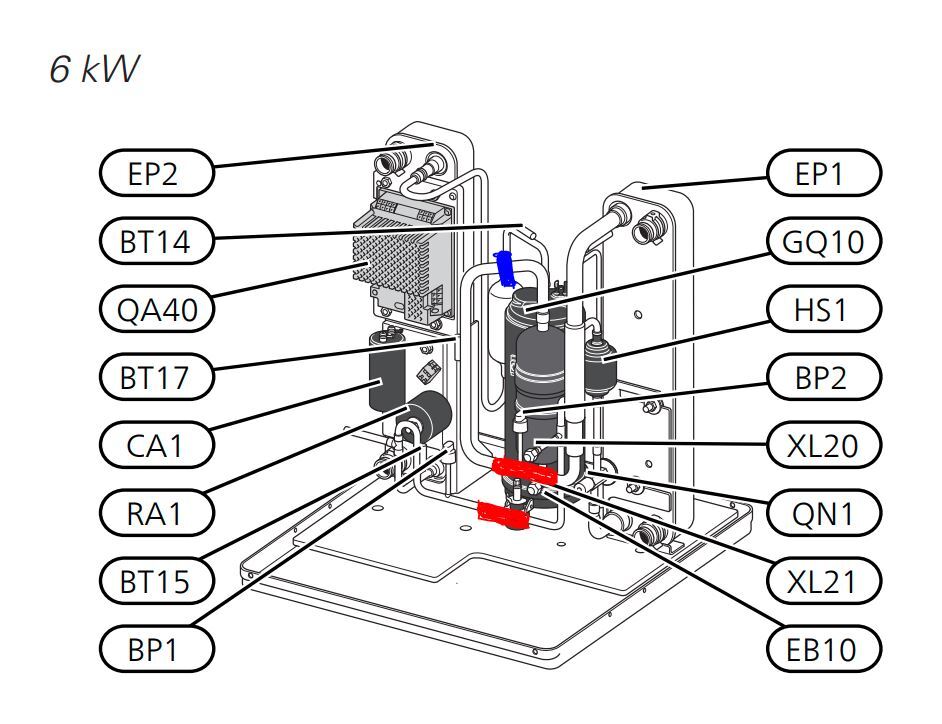 6 kW

EP2
BT14
QA40
BT17
CA1
RA1
BT15
BP1

EP1
GQ10
HS1
BP2
XL20
QN1
XL21
EB10